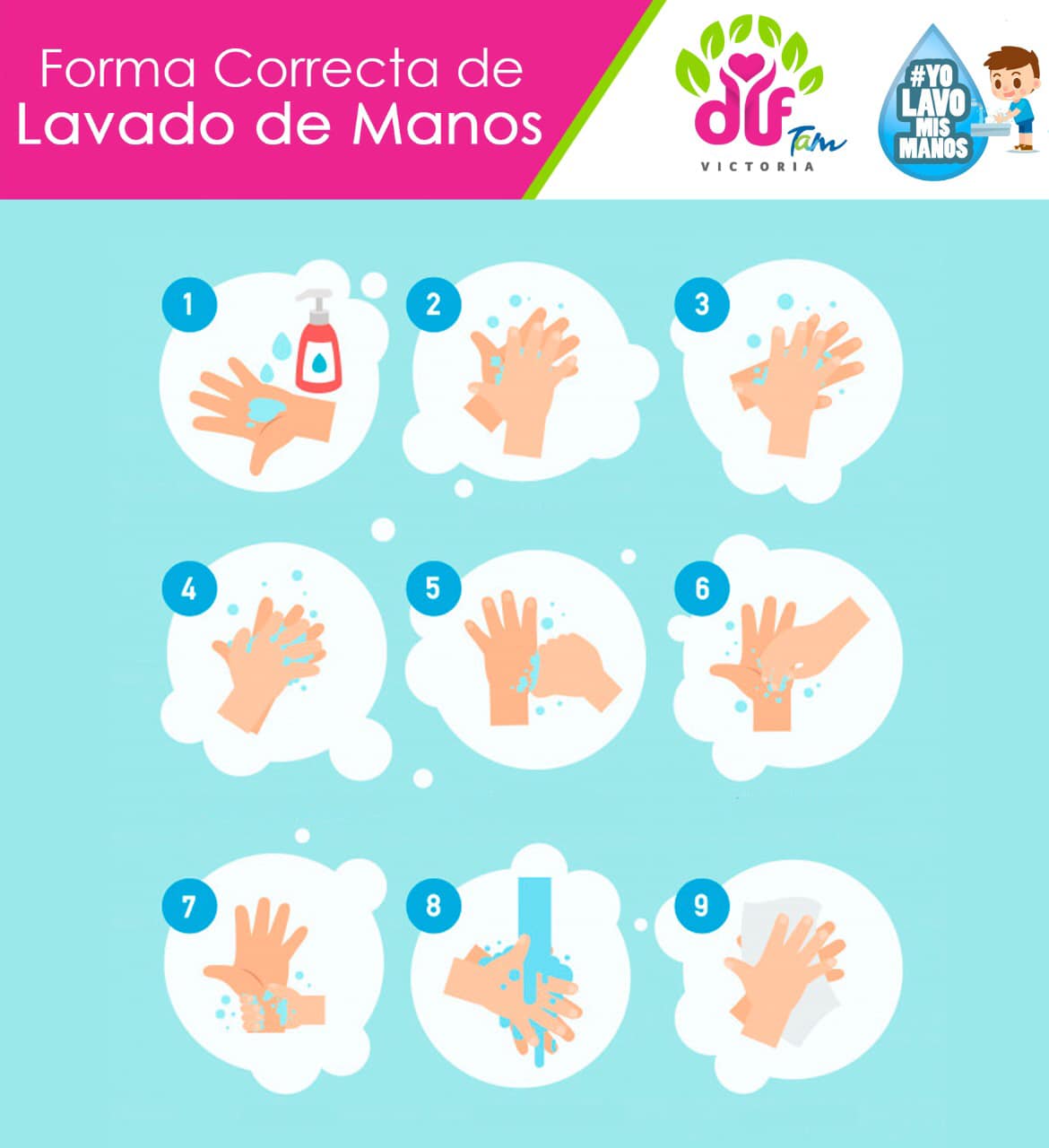 Forma Correcta de
Lavado de Manos

dif Tam
VICTORIA

#YO LAVO MIS MANOS

1
2
3
4
5
6
7
8
9